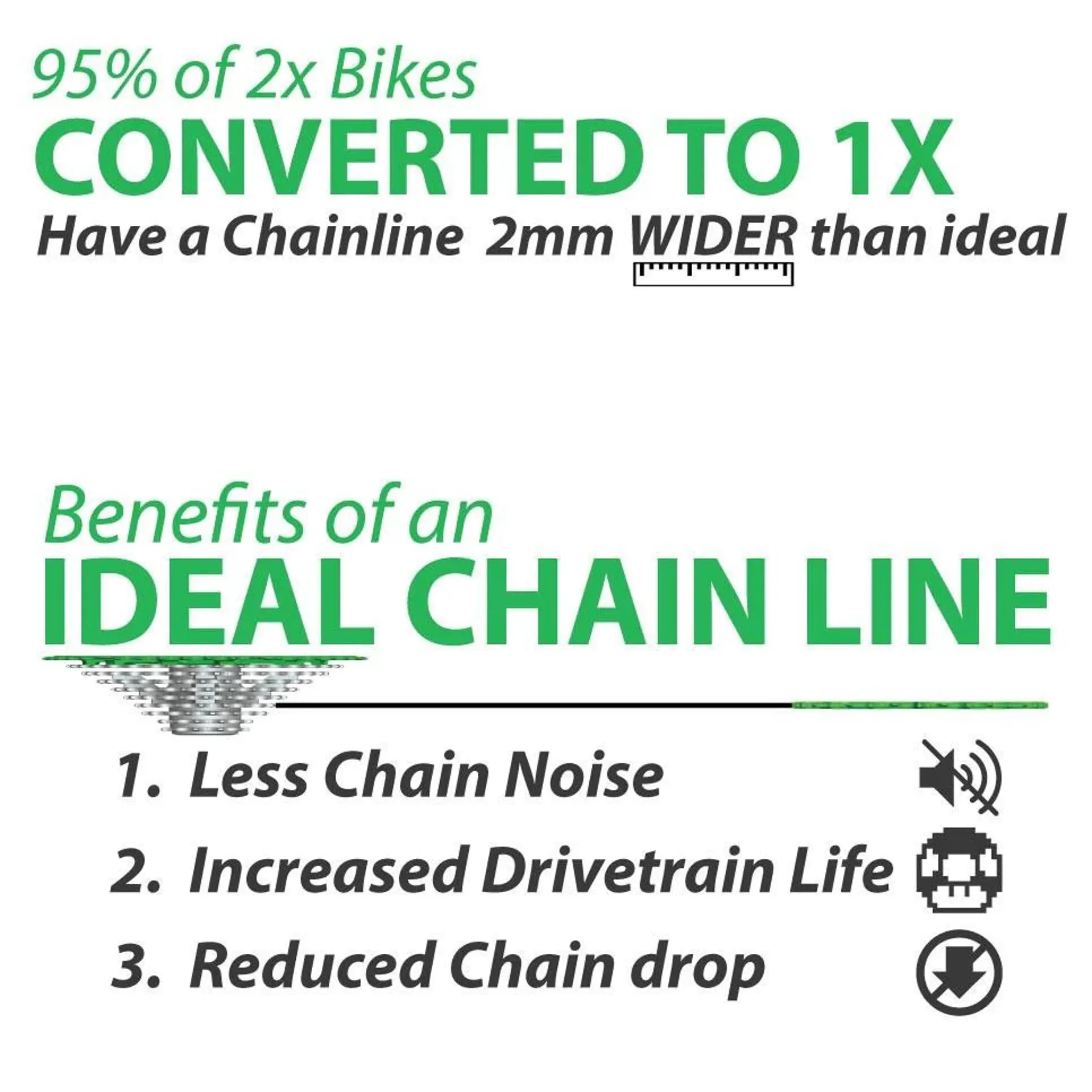 95% of 2x Bikes
CONVERTED TO 1X
Have a Chainline 2mm WIDER than ideal

Benefits of an
IDEAL CHAIN LINE

1. Less Chain Noise
2. Increased Drivetrain Life
3. Reduced Chain drop